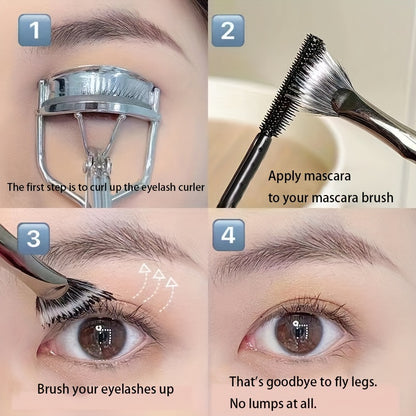 1

The first step is to curl up the eyelash curler

2

Apply mascara
to your mascara brush

3

Brush your eyelashes up

4

That's goodbye to fly legs.
No lumps at all.